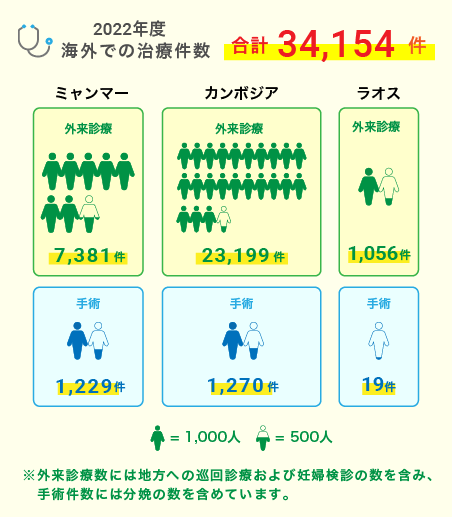 2022年度
海外での治療件数

合計 34,154 件

ミャンマー

外来診療

7,381件

手術

1,229件

カンボジア

外来診療

23,199件

手術

1,270件

ラオス

外来診療

1,056件

手術

19件

= 1,000人 = 500人

※外来診療数には地方への巡回診療および妊婦検診の数を含み、手術件数には分娩の数を含めています。